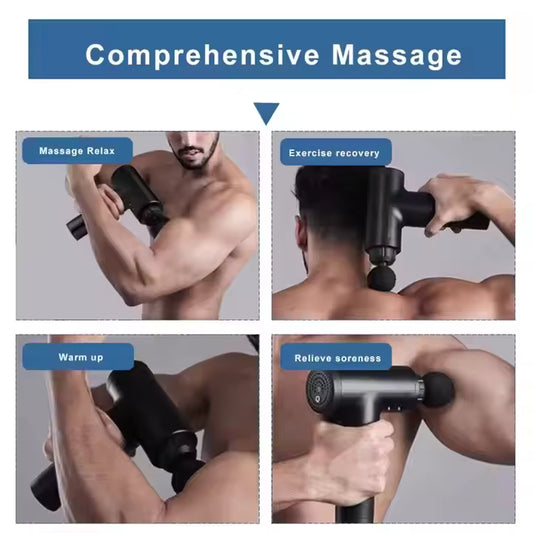 Comprehensive Massage

Massage Relax

Exercise recovery

Warm up

Relieve soreness